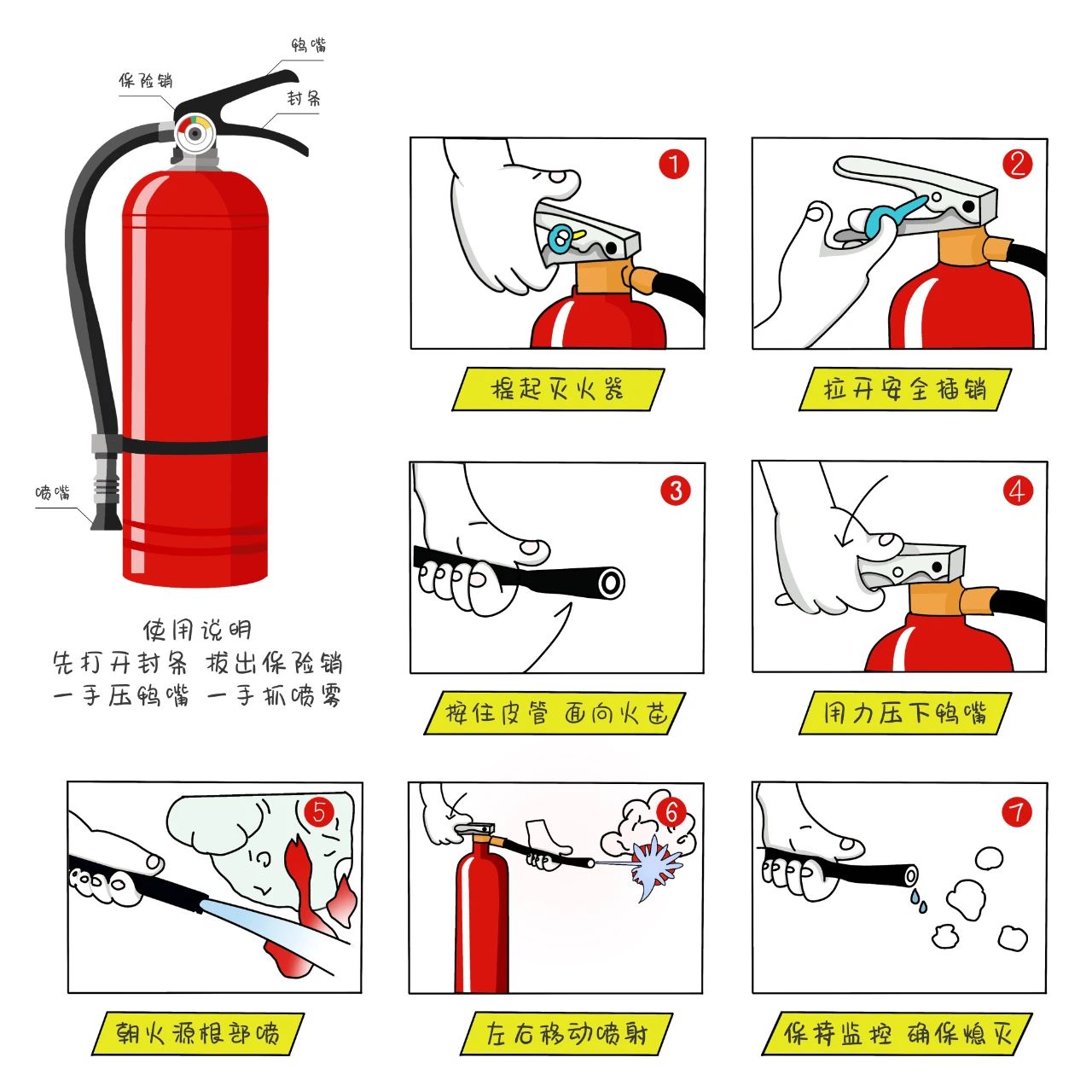 鸭嘴
保险销
封条
喷嘴

使用说明
先打开封条 拔出保险销
一手压鸭嘴 一手抓喷雾

1
提起灭火器

2
拉开安全插销

3
按住皮管 面向火苗

4
用力压下鸭嘴

5
朝火源根部喷

6
左右移动喷射

7
保持监控 确保熄灭